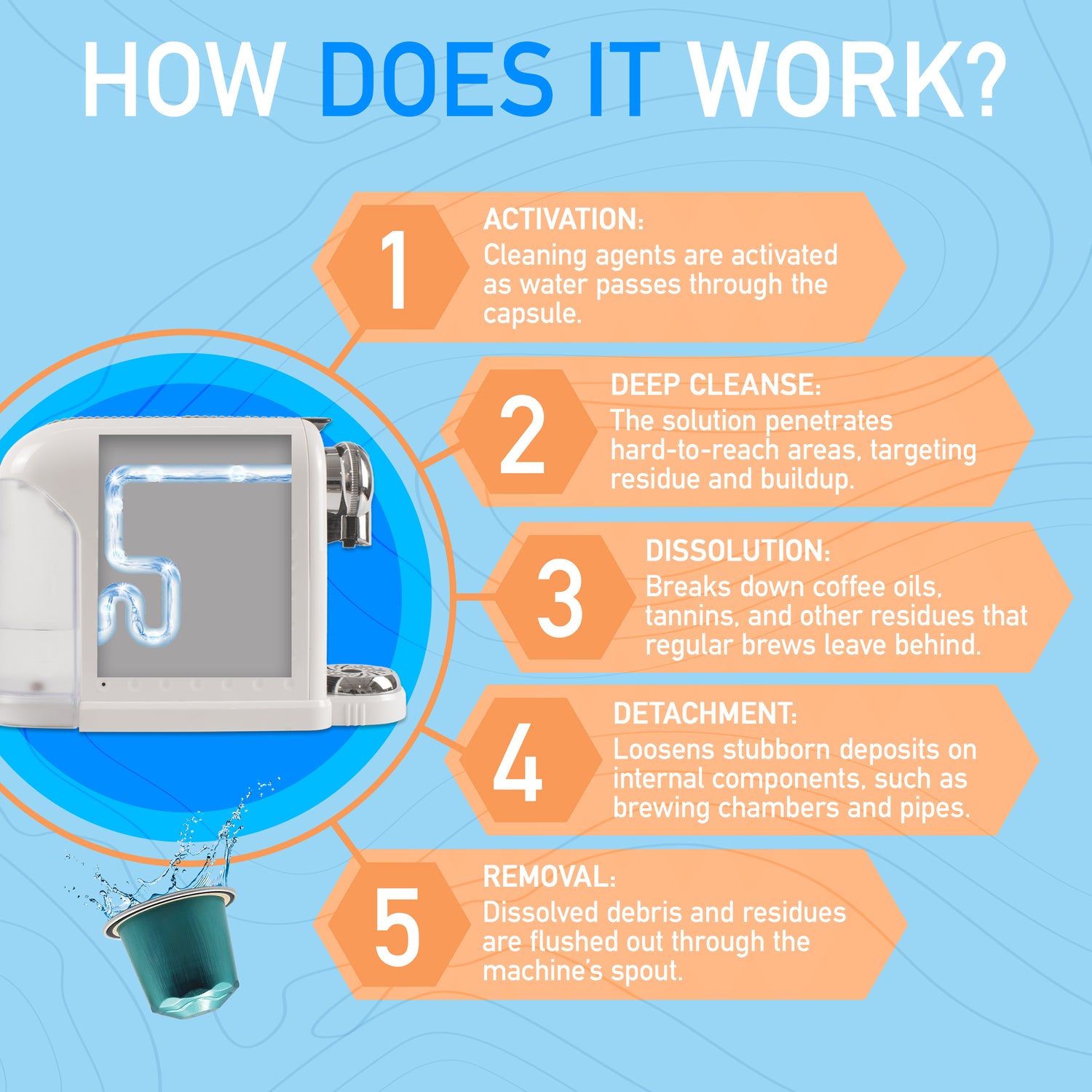 HOW DOES IT WORK?

1
ACTIVATION:
Cleaning agents are activated as water passes through the capsule.

2
DEEP CLEANSE:
The solution penetrates hard-to-reach areas, targeting residue and buildup.

3
DISSOLUTION:
Breaks down coffee oils, tannins, and other residues that regular brews leave behind.

4
DETACHMENT:
Loosens stubborn deposits on internal components, such as brewing chambers and pipes.

5
REMOVAL:
Dissolved debris and residues are flushed out through the machine's spout.